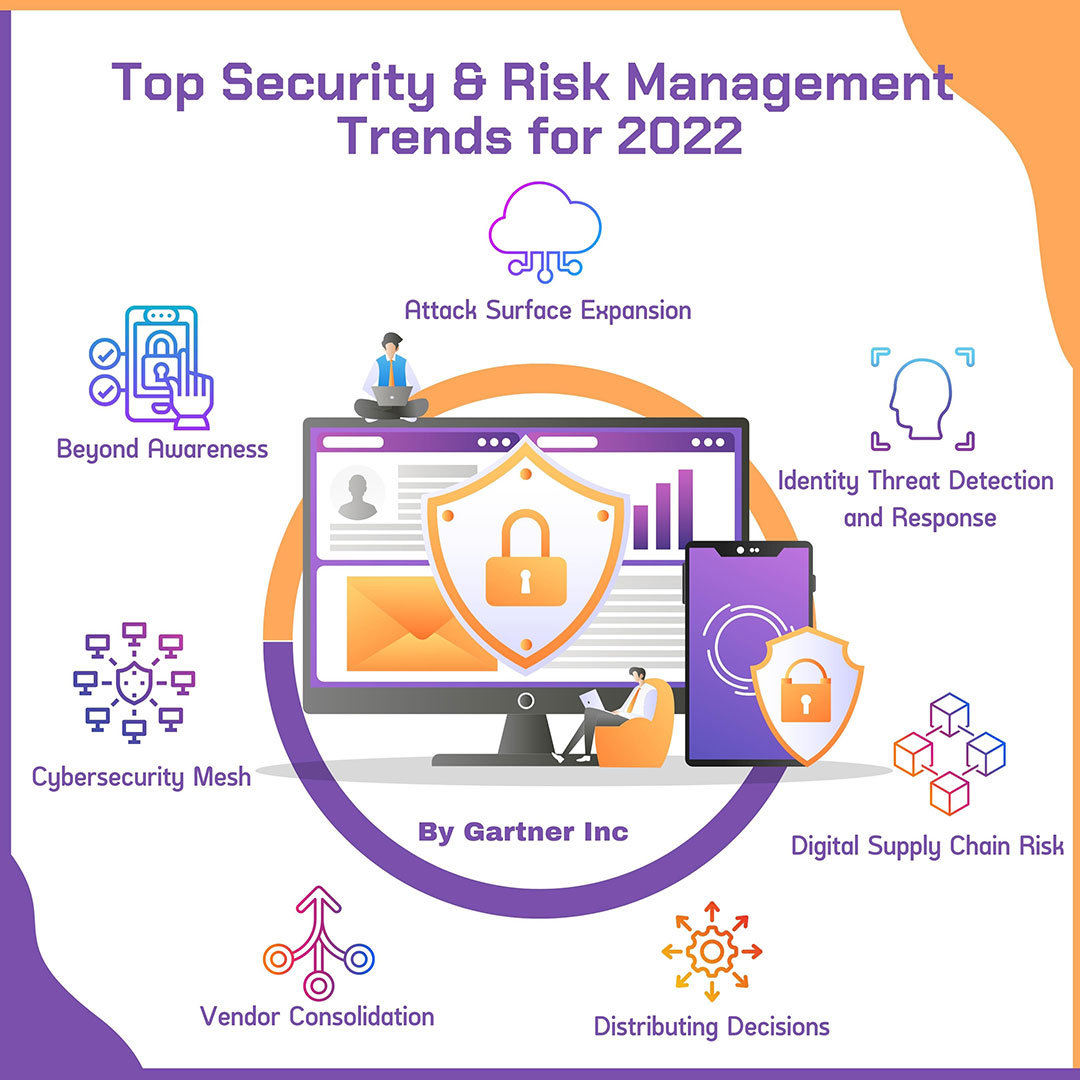 Top Security & Risk Management Trends for 2022

Attack Surface Expansion

Beyond Awareness

Identity Threat Detection and Response

Cybersecurity Mesh

By Gartner Inc

Digital Supply Chain Risk

Vendor Consolidation

Distributing Decisions