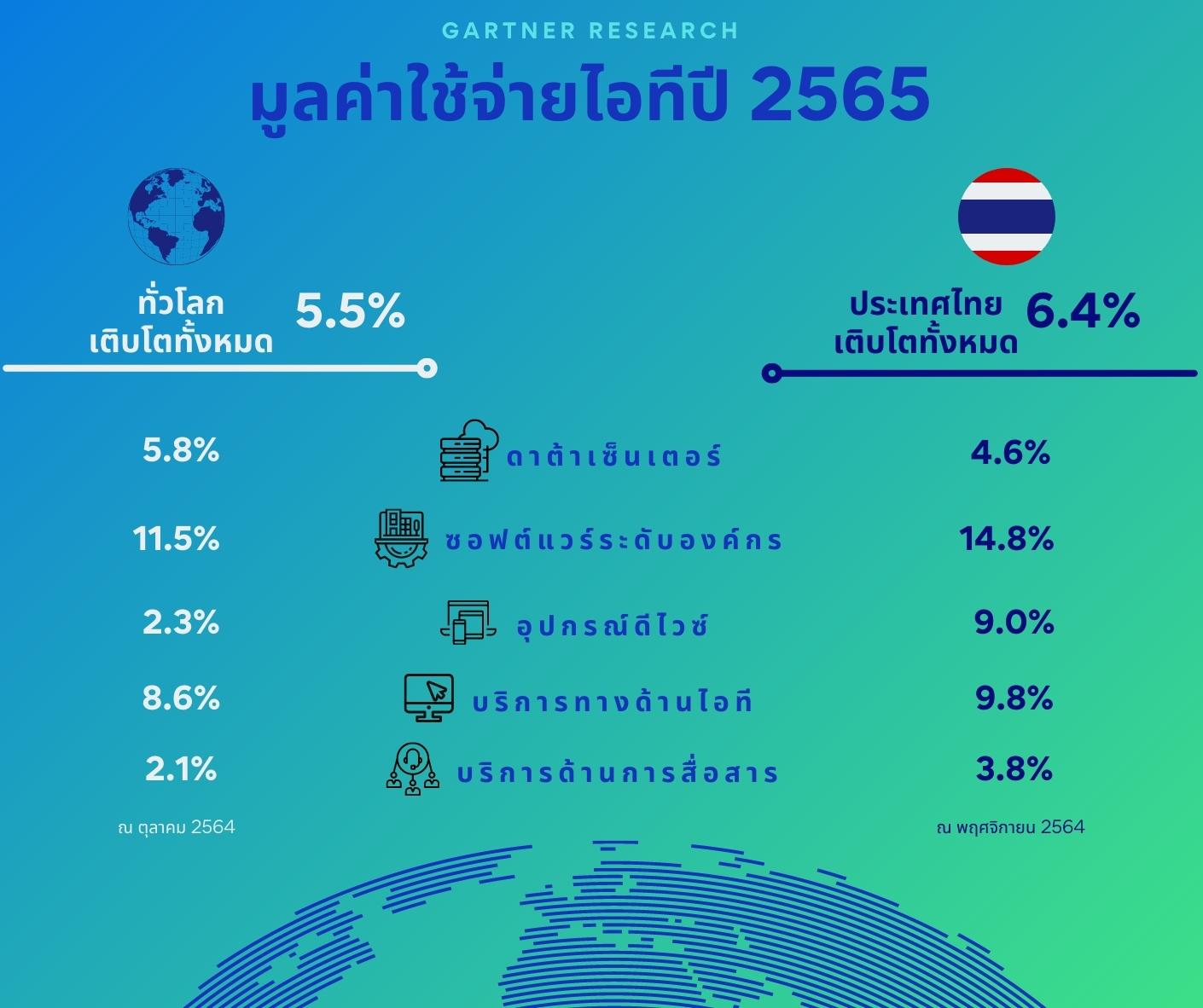 GARTNER RESEARCH

มูลค่าใช้จ่ายไอทีปี 2565

ทั่วโลก เติบโตทั้งหมด 5.5%

ประเทศไทย เติบโตทั้งหมด 6.4%

| | | |
|---|---|---|
| 5.8% | ดาต้าเซ็นเตอร์ | 4.6% |
| 11.5% | ซอฟต์แวร์ระดับองค์กร | 14.8% |
| 2.3% | อุปกรณ์ดีไวซ์ | 9.0% |
| 8.6% | บริการทางด้านไอที | 9.8% |
| 2.1% | บริการด้านการสื่อสาร | 3.8% |

ณ ตุลาคม 2564

ณ พฤศจิกายน 2564