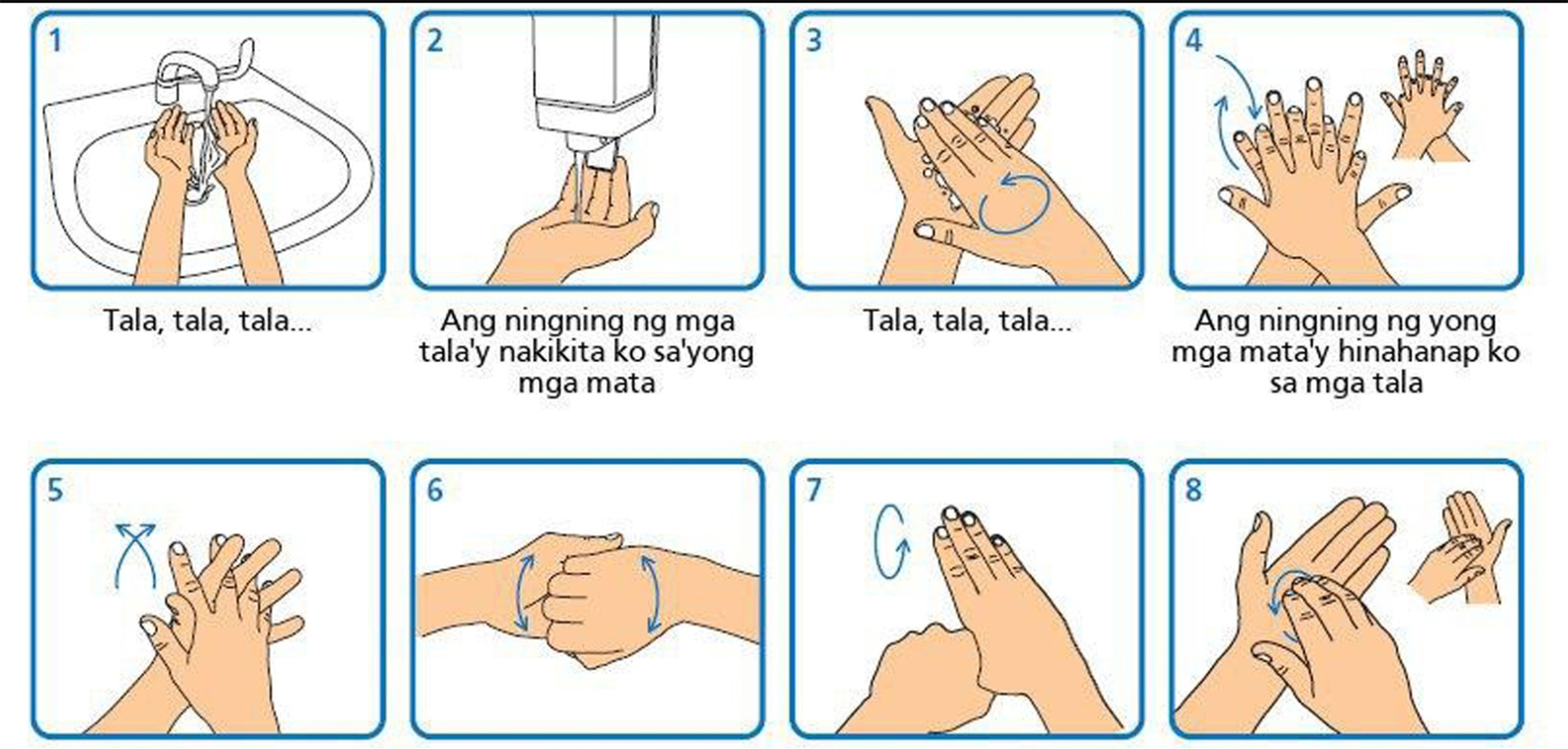 1

Tala, tala, tala...

2

Ang ningning ng mga tala'y nakikita ko sa'yong mga mata

3

Tala, tala, tala...

4

Ang ningning ng yong mga mata'y hinahanap ko sa mga tala

5

6

7

8