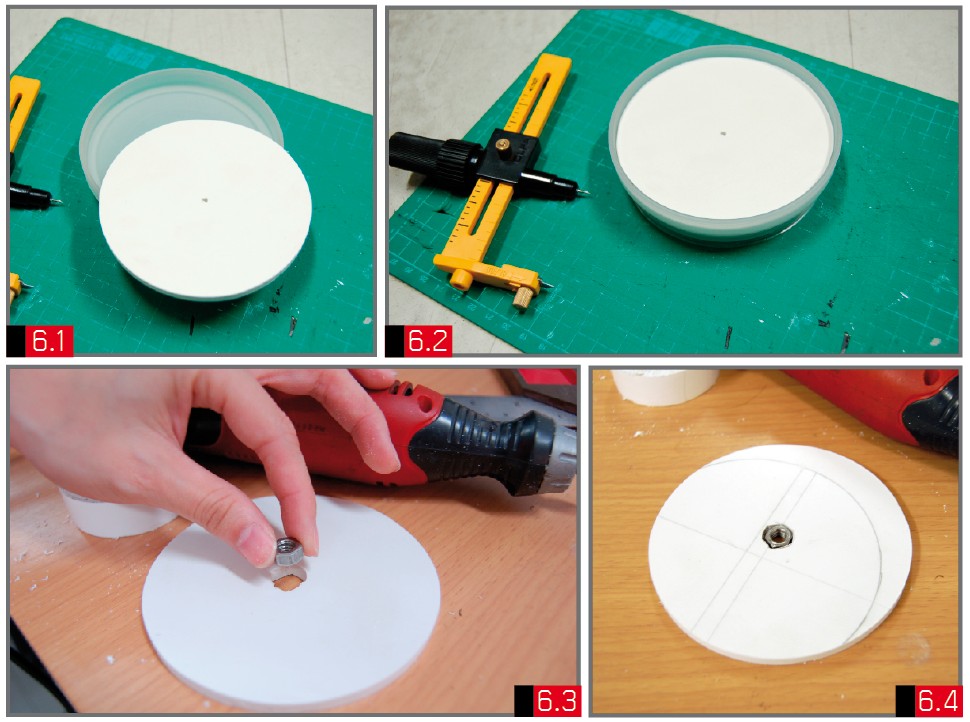 6.1

6.2

6.3

6.4